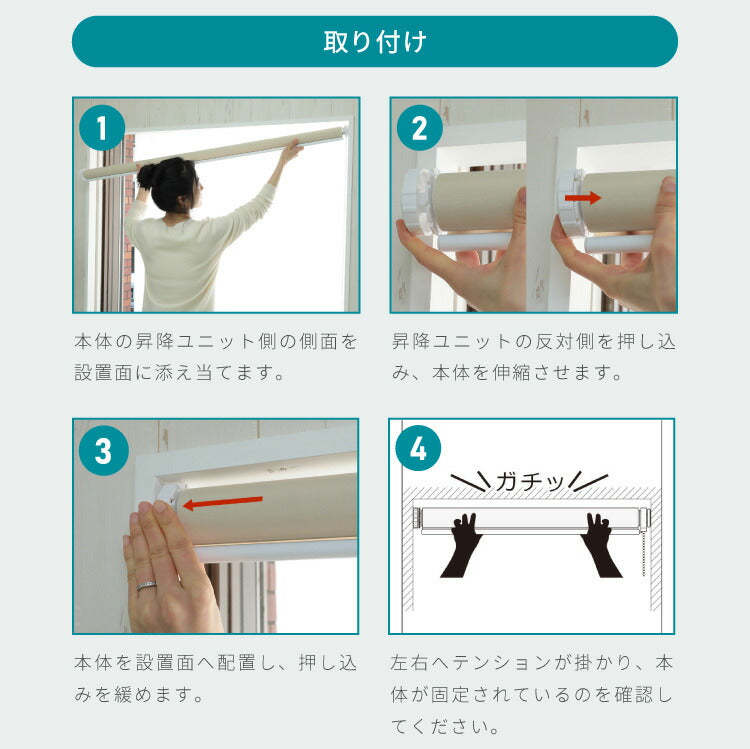 取り付け

1

本体の昇降ユニット側の側面を設置面に添え当てます。

2

昇降ユニットの反対側を押し込み、本体を伸縮させます。

3

本体を設置面へ配置し、押し込みを緩めます。

4

ガチッ

左右へテンションが掛かり、本体が固定されているのを確認してください。