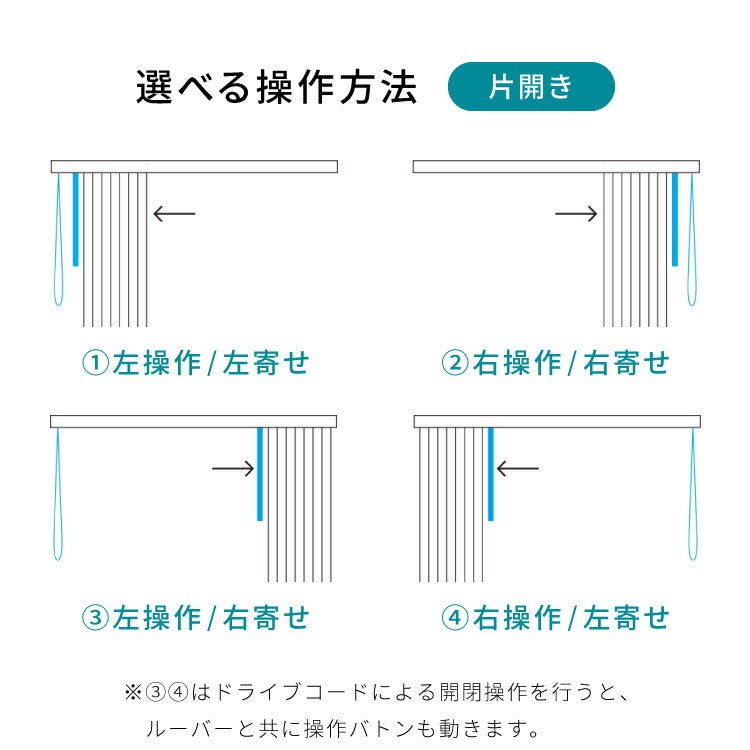 選べる操作方法 片開き

①左操作/左寄せ

②右操作/右寄せ

③左操作/右寄せ

④右操作/左寄せ

※③④はドライブコードによる開閉操作を行うと、ルーバーと共に操作バトンも動きます。