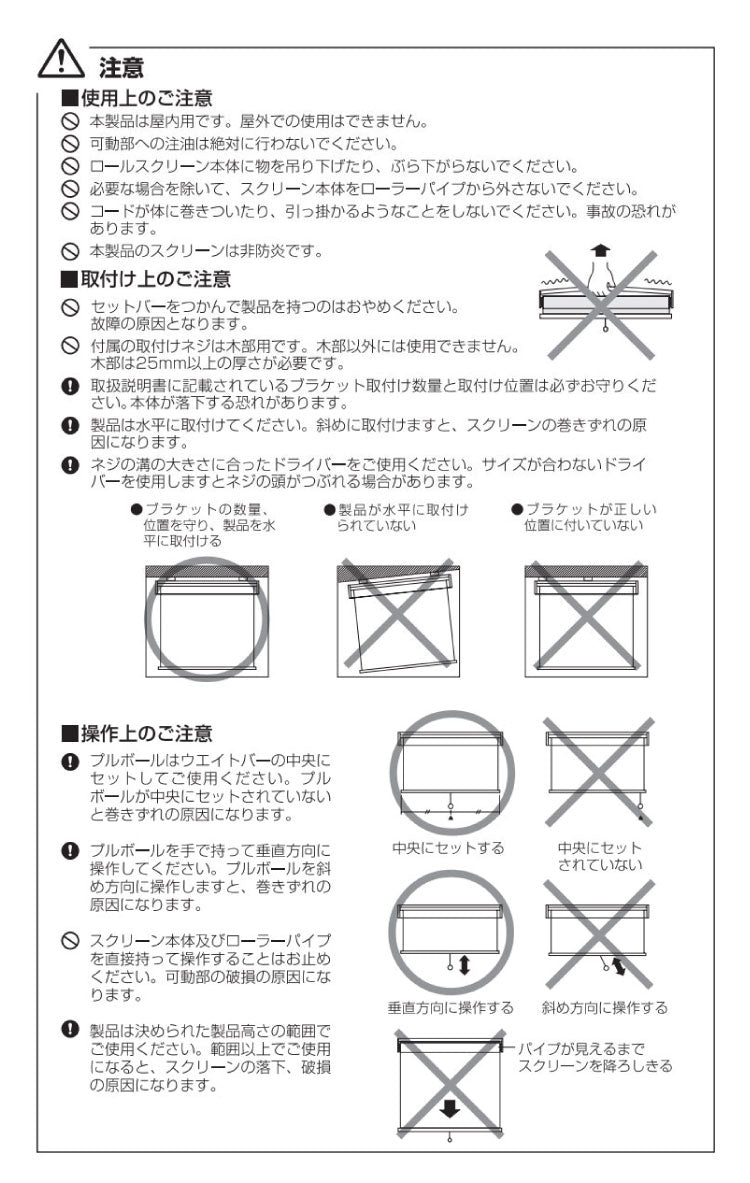 注意

■使用上のご注意

本製品は屋内用です。屋外での使用はできません。

可動部への注油は絶対に行わないでください。

ロールスクリーン本体に物を吊り下げたり、ぶら下がらないでください。

必要な場合を除いて、スクリーン本体をローラーパイプから外さないでください。

コードが体に巻きついたり、引っ掛かるようなことをしないでください。事故の恐れがあります。

本製品のスクリーンは非防炎です。

■取付け上のご注意

セットバーをつかんで製品を持つのはおやめください。故障の原因となります。

付属の取付けネジは木部用です。木部以外には使用できません。木部は25mm以上の厚さが必要です。

取扱説明書に記載されているブラケット取付け数量と取付け位置は必ずお守りください。本体が落下する恐れがあります。

製品は水平に取付けてください。斜めに取付けますと、スクリーンの巻きずれの原因になります。

ネジの溝の大きさに合ったドライバーをご使用ください。サイズが合わないドライバーを使用しますとネジの頭がつぶれる場合があります。

●ブラケットの数量、位置を守り、製品を水平に取付ける

●製品が水平に取付けられていない

●ブラケットが正しい位置に付いていない

■操作上のご注意

プルボールはウエイトバーの中央にセットしてご使用ください。プルボールが中央にセットされていないと巻きずれの原因になります。

プルボールを手で持って垂直方向に操作してください。プルボールを斜め方向に操作しますと、巻きずれの原因になります。

スクリーン本体及びローラーパイプを直接持って操作することはお止めください。可動部の破損の原因になります。

製品は決められた製品高さの範囲でご使用ください。範囲以上でご使用になると、スクリーンの落下、破損の原因になります。

中央にセットする

中央にセットされていない

垂直方向に操作する

斜め方向に操作する

パイプが見えるまでスクリーンを降ろしきる