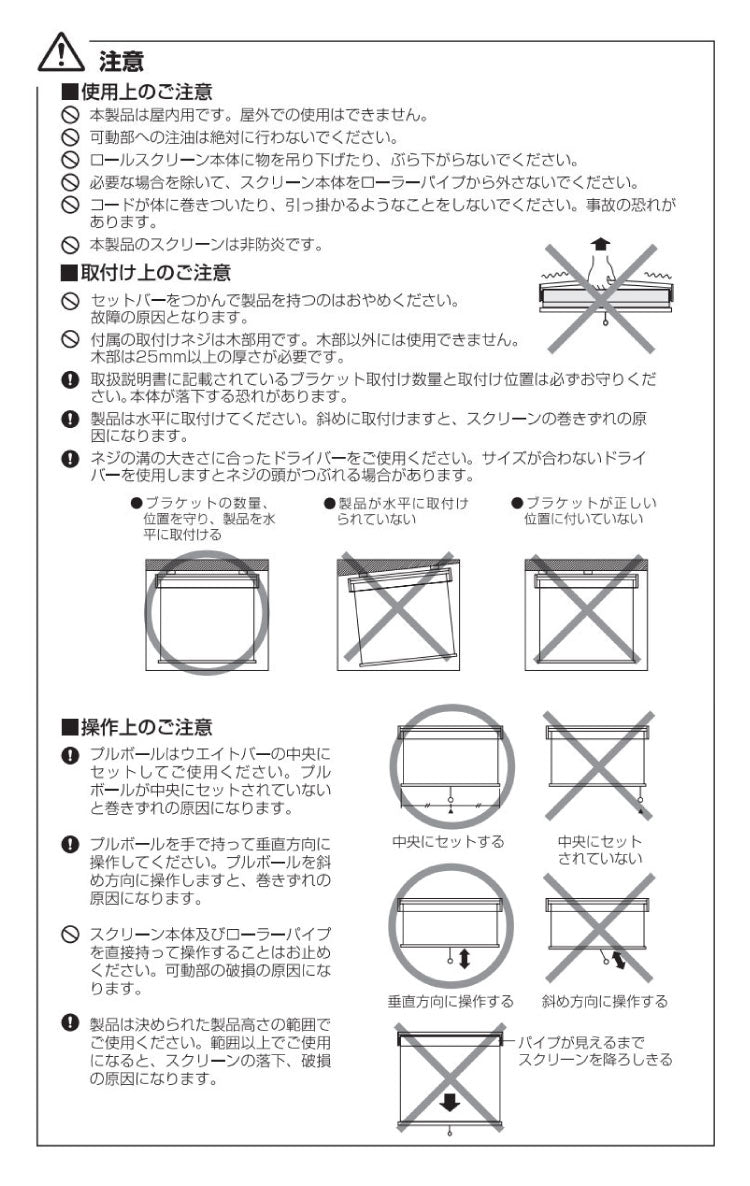 注意

■使用上のご注意

本製品は屋内用です。屋外での使用はできません。

可動部への注油は絶対に行わないでください。

ロールスクリーン本体に物を吊り下げたり、ぶら下がらないでください。

必要な場合を除いて、スクリーン本体をローラーパイプから外さないでください。

コードが体に巻きついたり、引っ掛かるようなことをしないでください。事故の恐れがあります。

本製品のスクリーンは非防炎です。

■取付け上のご注意

セットバーをつかんで製品を持つのはおやめください。故障の原因となります。

付属の取付けネジは木部用です。木部以外には使用できません。木部は25mm以上の厚さが必要です。

取扱説明書に記載されているブラケット取付け数量と取付け位置は必ずお守りください。本体が落下する恐れがあります。

製品は水平に取付けてください。斜めに取付けますと、スクリーンの巻きずれの原因になります。

ネジの溝の大きさに合ったドライバーをご使用ください。サイズが合わないドライバーを使用しますとネジの頭がつぶれる場合があります。

●ブラケットの数量、位置を守り、製品を水平に取付ける

●製品が水平に取付けられていない

●ブラケットが正しい位置に付いていない

■操作上のご注意

プルボールはウエイトバーの中央にセットしてご使用ください。プルボールが中央にセットされていないと巻きずれの原因になります。

プルボールを手で持って垂直方向に操作してください。プルボールを斜め方向に操作しますと、巻きずれの原因になります。

スクリーン本体及びローラーパイプを直接持って操作することはお止めください。可動部の破損の原因になります。

製品は決められた製品高さの範囲でご使用ください。範囲以上でご使用になると、スクリーンの落下、破損の原因になります。

中央にセットする

中央にセットされていない

垂直方向に操作する

斜め方向に操作する

パイプが見えるまでスクリーンを降ろしきる