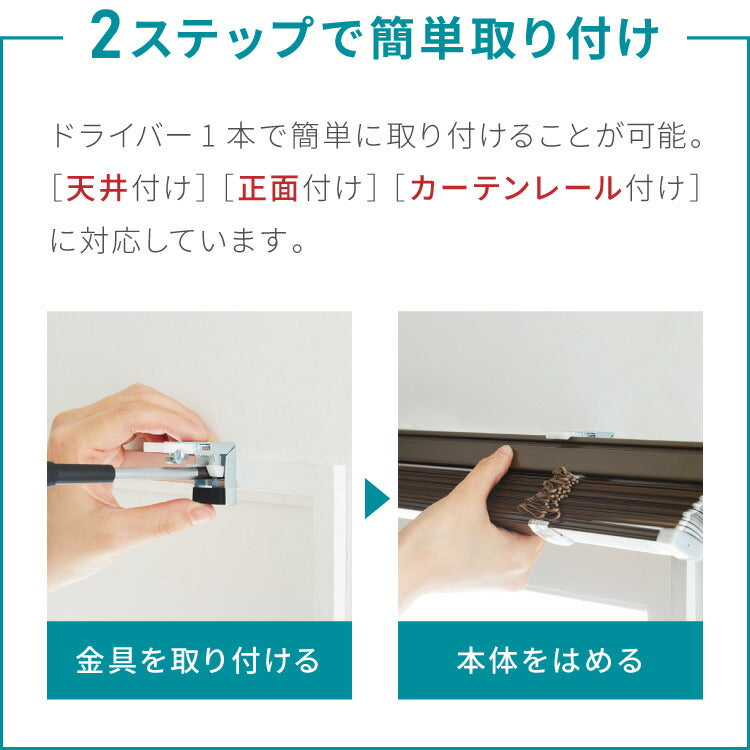 2ステップで簡単取り付け

ドライバー１本で簡単に取り付けることが可能。［天井付け］［正面付け］［カーテンレール付け］に対応しています。

金具を取り付ける

本体をはめる