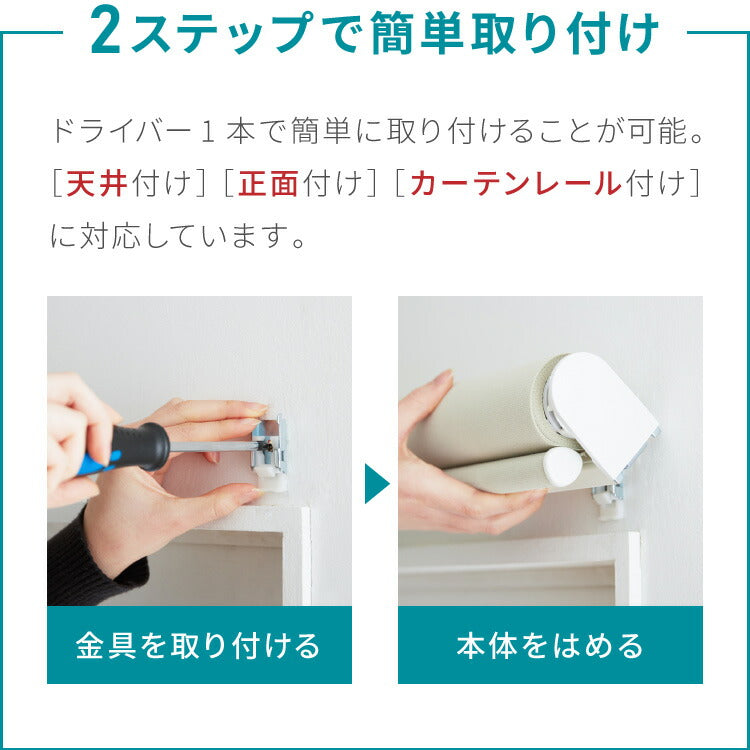 2ステップで簡単取り付け

ドライバー１本で簡単に取り付けることが可能。［天井付け］［正面付け］［カーテンレール付け］に対応しています。

金具を取り付ける

本体をはめる