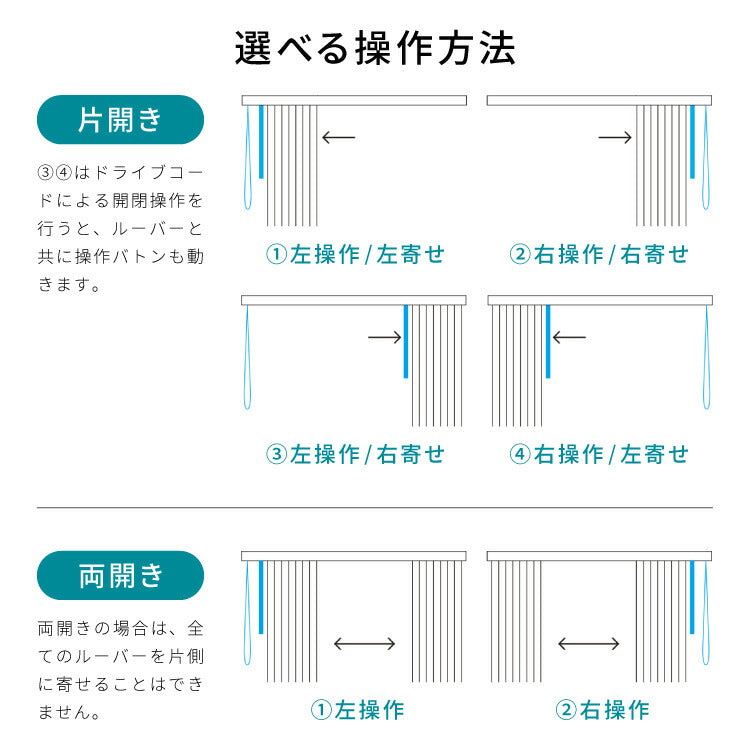 選べる操作方法

片開き

③④はドライブコードによる開閉操作を行うと、ルーバーと共に操作バトンも動きます。

①左操作/左寄せ

②右操作/右寄せ

③左操作/右寄せ

④右操作/左寄せ

両開き

両開きの場合は、全てのルーバーを片側に寄せることはできません。

①左操作

②右操作