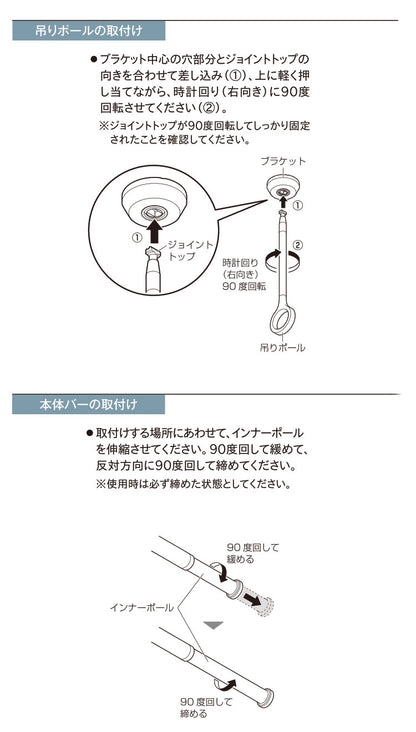 吊りポールの取付け

●ブラケット中心の穴部分とジョイントトップの向きを合わせて差し込み(①)、上に軽く押し当てながら、時計回り(右向き)に90度回転させてください(②)。
※ジョイントトップが90度回転してしっかり固定されたことを確認してください。

ブラケット
①
①
ジョイントトップ
②
時計回り(右向き)90度回転
吊りポール

本体バーの取付け

●取付けする場所にあわせて、インナーポールを伸縮させてください。90度回して緩めて、反対方向に90度回して締めてください。
※使用時は必ず締めた状態としてください。

90度回して緩める
インナーポール
90度回して締める