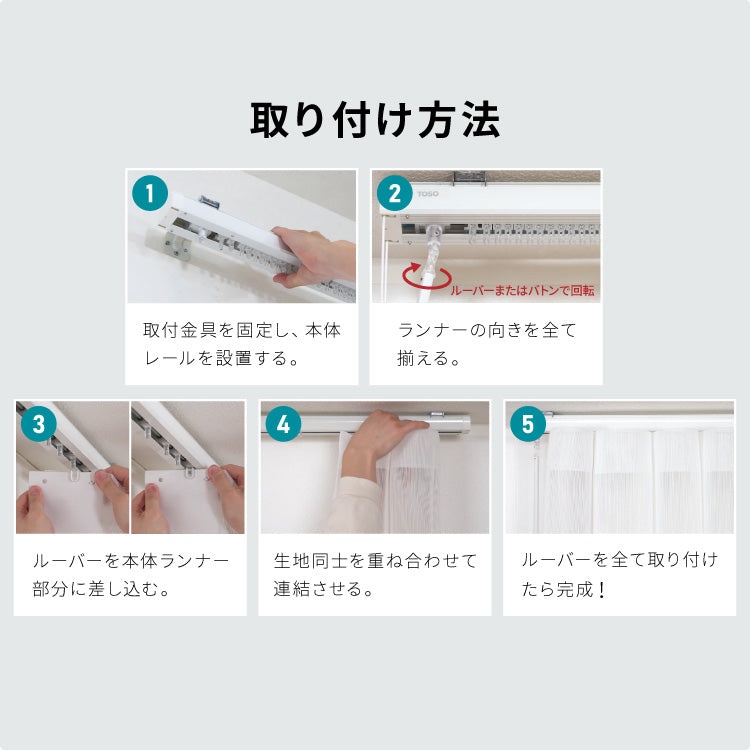 取り付け方法

1

取付金具を固定し、本体レールを設置する。

2

TOSO

ルーバーまたはバトンで回転

ランナーの向きを全て揃える。

3

ルーバーを本体ランナー部分に差し込む。

4

生地同士を重ね合わせて連結させる。

5

ルーバーを全て取り付けたら完成！